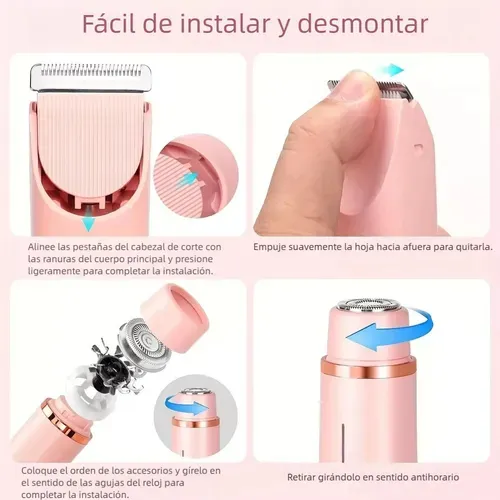 Fácil de instalar y desmontar

Alinee las pestañas del cabezal de corte con las ranuras del cuerpo principal y presione ligeramente para completar la instalación.

Empuje suavemente la hoja hacia afuera para quitarla.

Coloque el orden de los accesorios y gírelo en el sentido de las agujas del reloj para completar la instalación.

Retirar girándolo en sentido antihorario